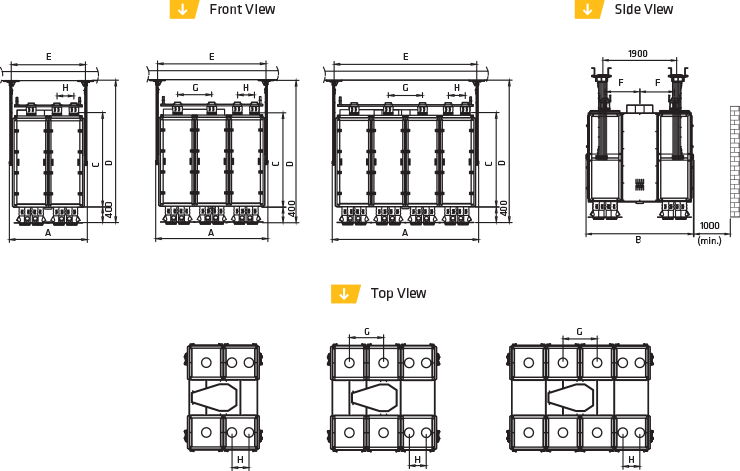 Front View

Side View

E
H
C
D
400
A

E
G
H
C
D
400
A

E
G
H
C
D
400
A

1900
F
F
B
1000
(min.)

Top View

H

G
H

G
H