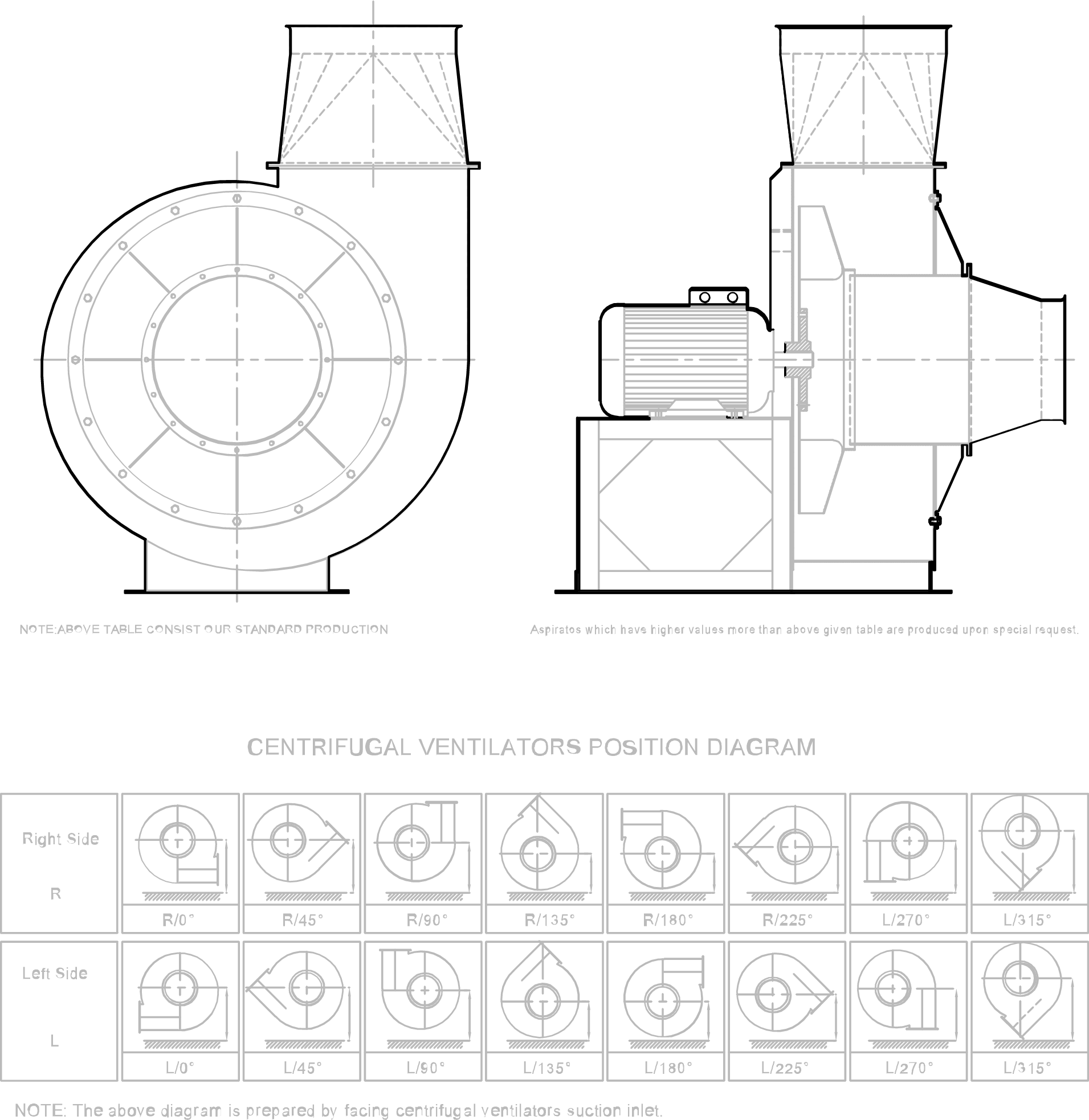 NOTE:ABOVE TABLE CONSIST OUR STANDARD PRODUCTION

Aspiratos which have higher values more than above given table are produced upon special request.

CENTRIFUGAL VENTILATORS POSITION DIAGRAM

| Right Side R | R/0° | R/45° | R/90° | R/135° | R/180° | R/225° | L/270° | L/315° |
|---|---|---|---|---|---|---|---|---|
| Left Side L | L/0° | L/45° | L/90° | L/135° | L/180° | L/225° | L/270° | L/315° |

NOTE: The above diagram is prepared by facing centrifugal ventilators suction inlet.